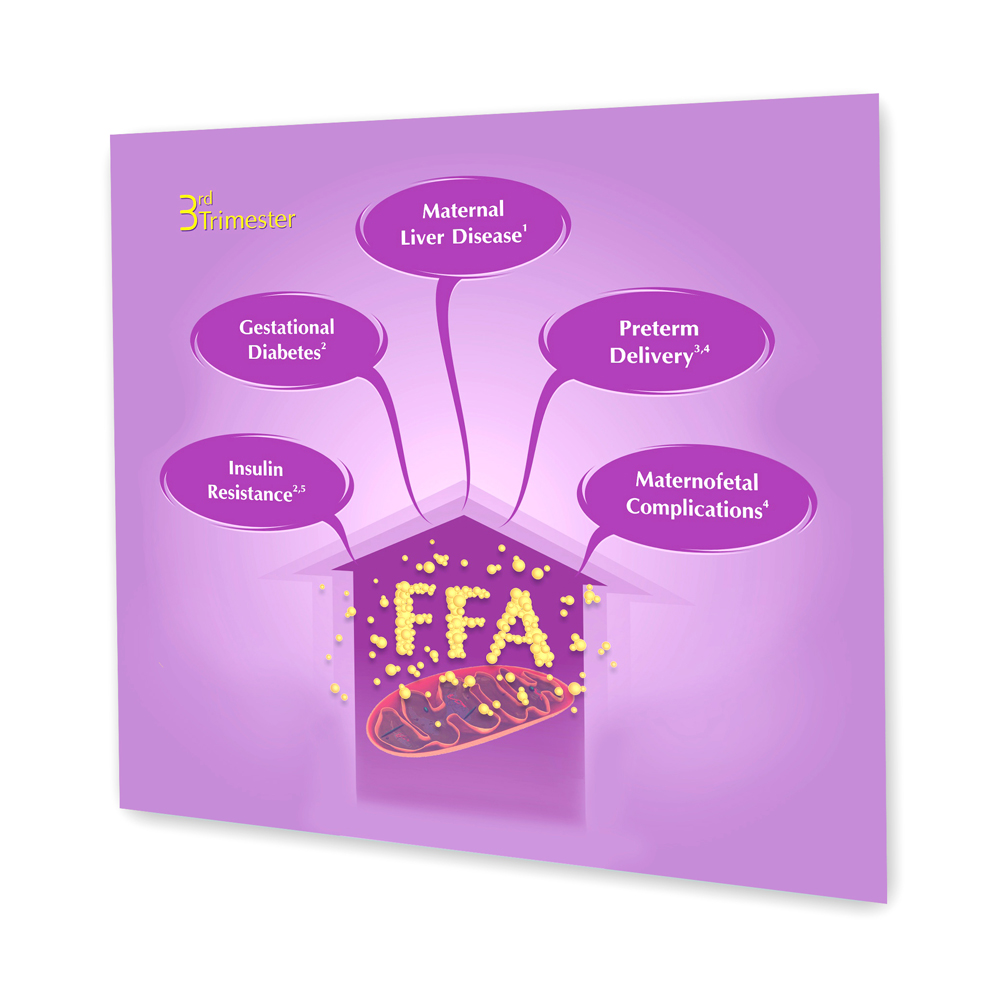 3rd Trimester

Maternal Liver Disease$^{1}$

Gestational Diabetes$^{2}$

Preterm Delivery$^{3,4}$

Insulin Resistance$^{2,5}$

Maternofetal Complications$^{4}$

FFA