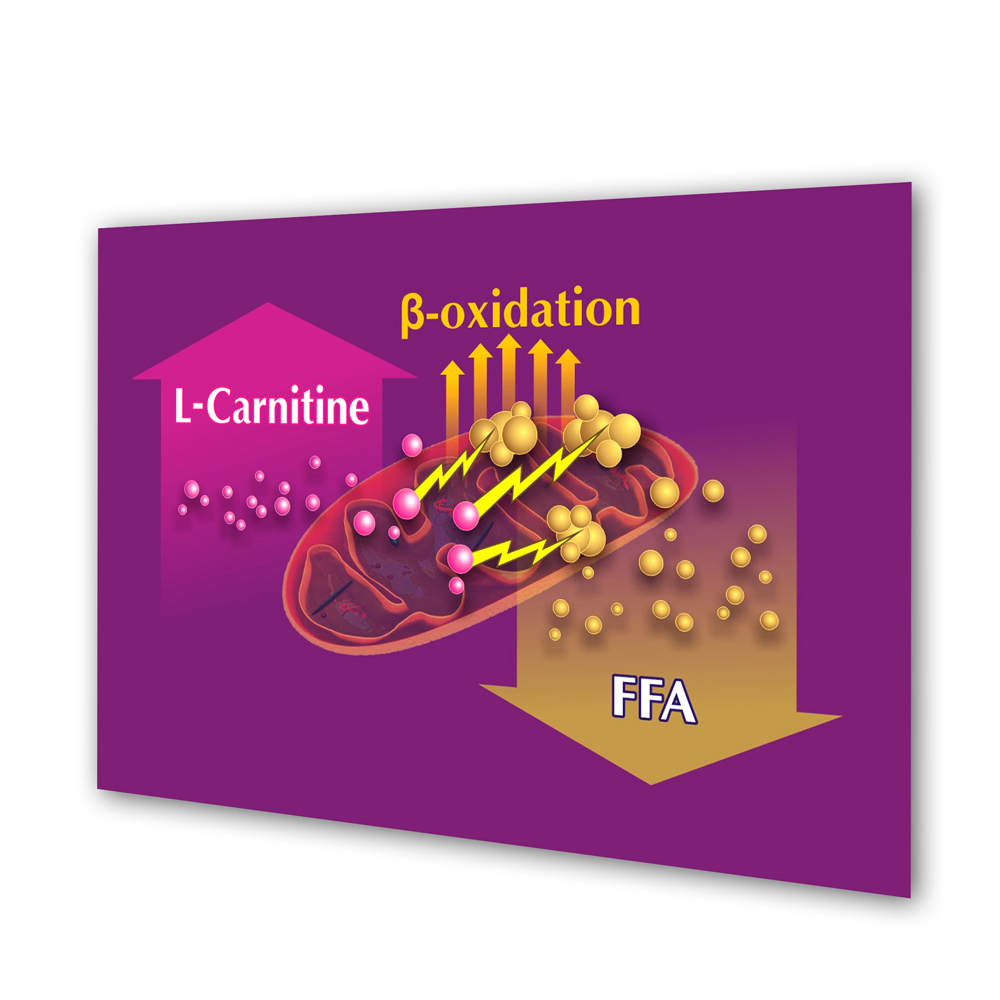 β-oxidation

L-Carnitine

FFA