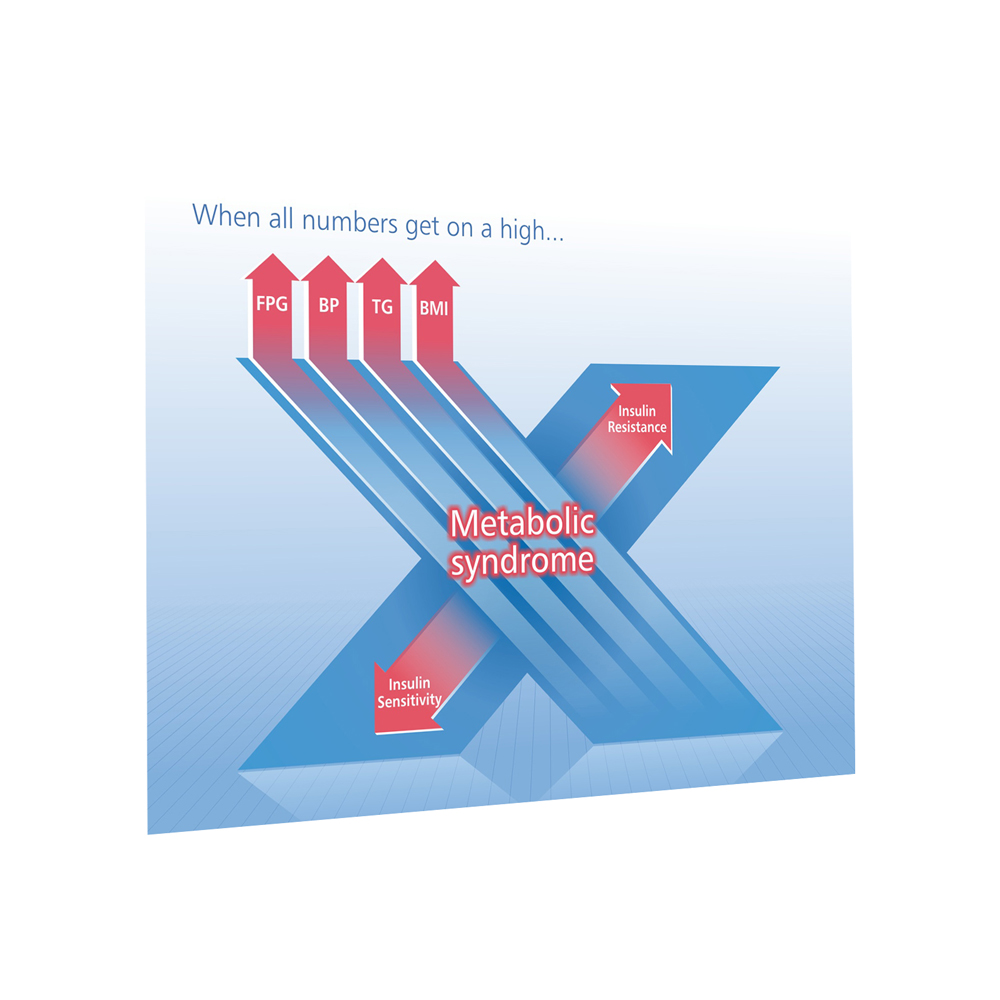 When all numbers get on a high...

FPG
BP
TG
BMI

Insulin Resistance

Metabolic syndrome

Insulin Sensitivity